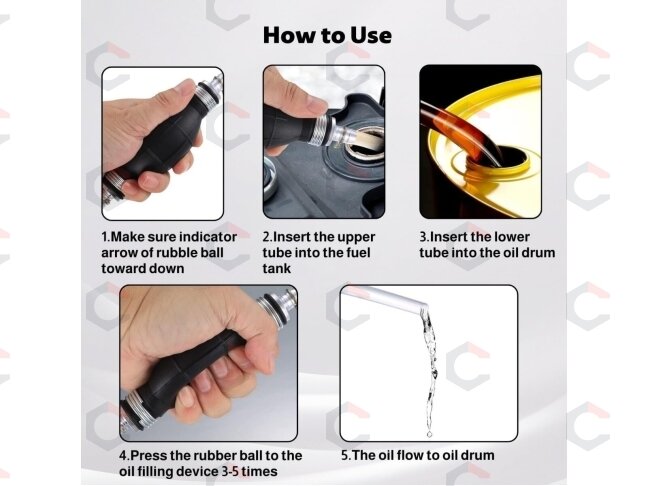 How to Use

1.Make sure indicator arrow of rubble ball toward down

2.Insert the upper tube into the fuel tank

3.Insert the lower tube into the oil drum

4.Press the rubber ball to the oil filling device 3-5 times

5.The oil flow to oil drum