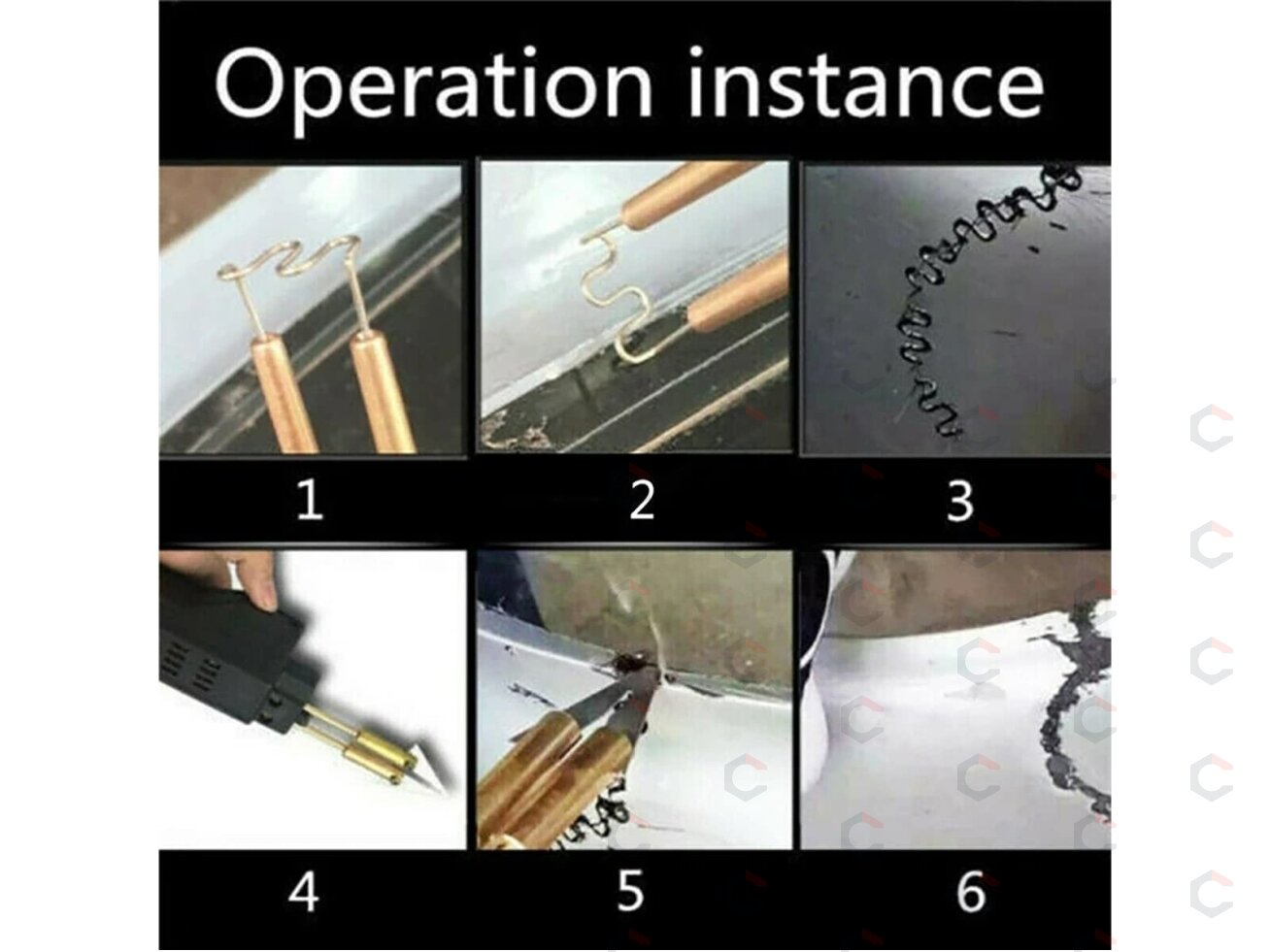 Operation instance

1

2

3

4

5

6