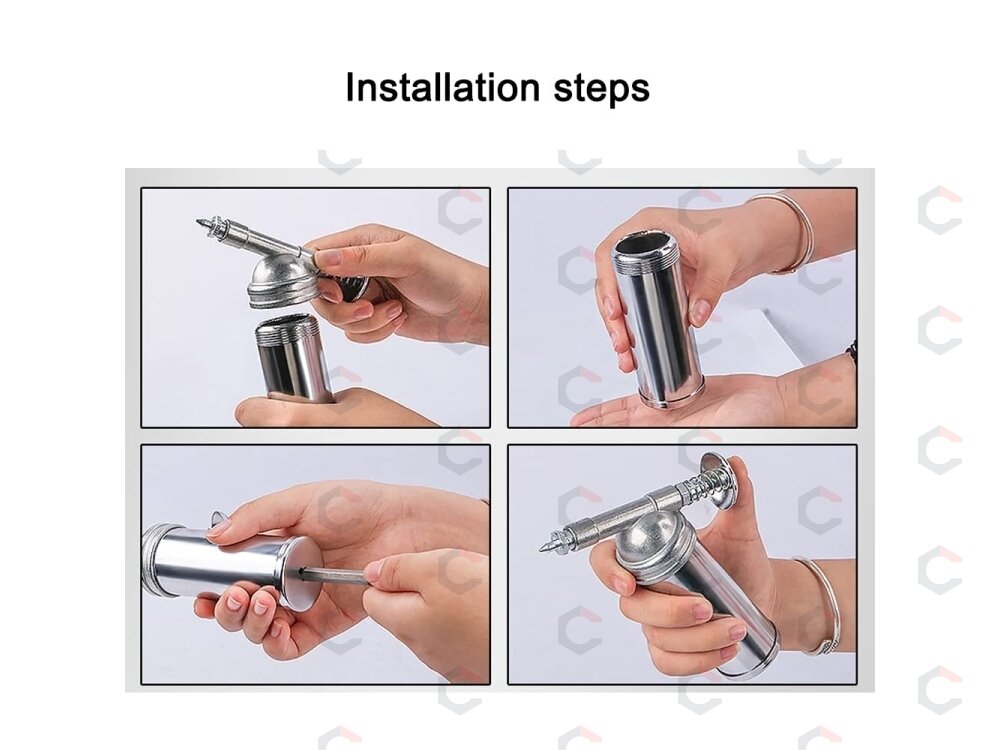 Installation steps