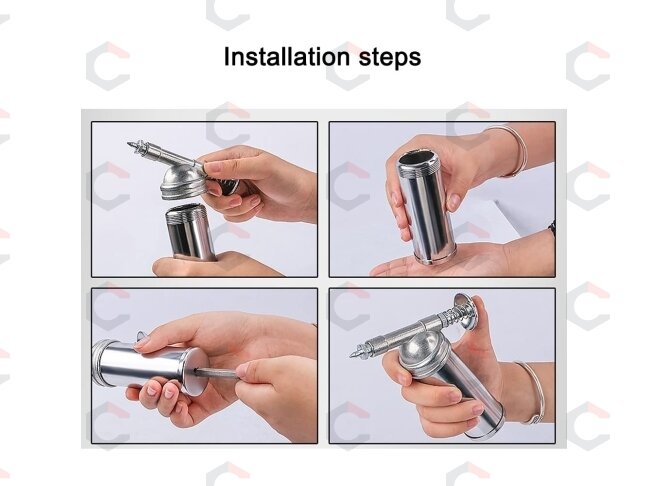 Installation steps