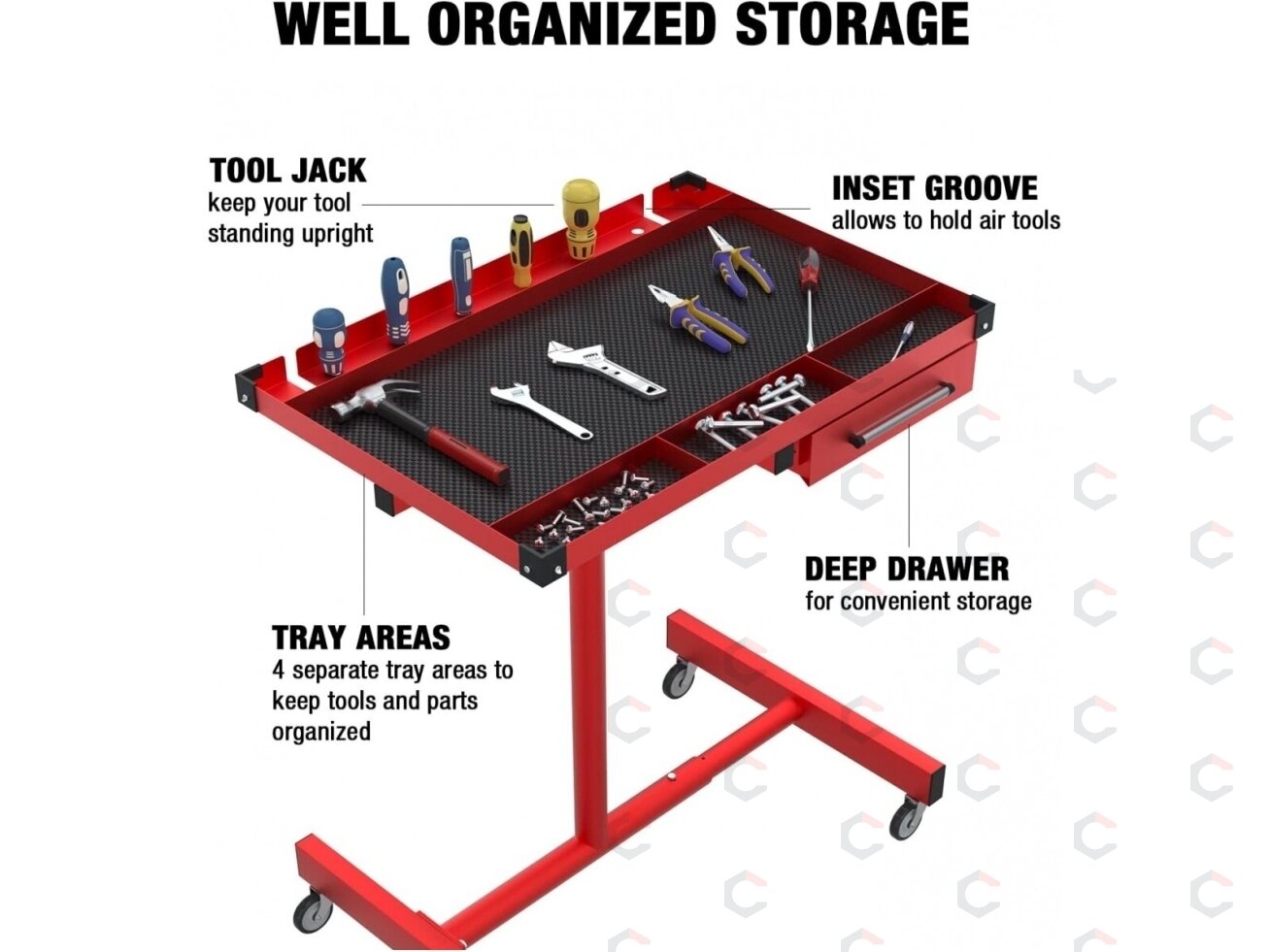 WELL ORGANIZED STORAGE

TOOL JACK
keep your tool standing upright

INSET GROOVE
allows to hold air tools

DEEP DRAWER
for convenient storage

TRAY AREAS
4 separate tray areas to keep tools and parts organized