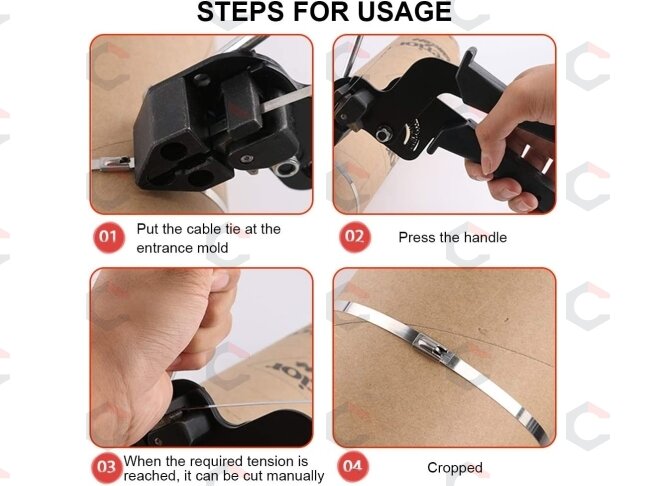 STEPS FOR USAGE

01 Put the cable tie at the entrance mold

02 Press the handle

03 When the required tension is reached, it can be cut manually

04 Cropped