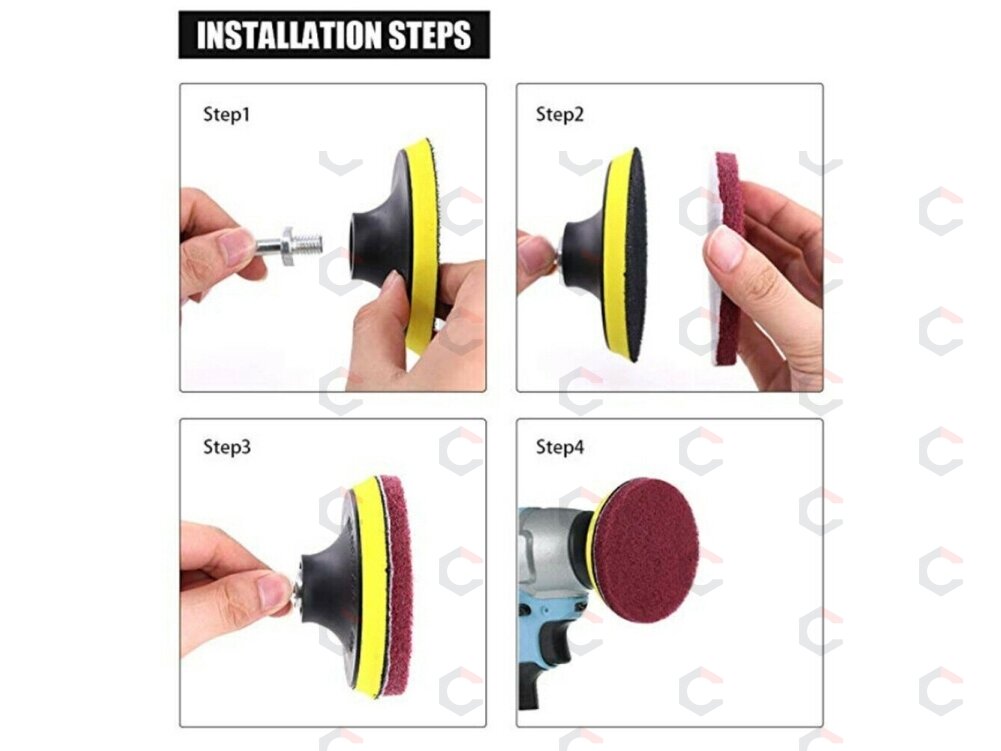 INSTALLATION STEPS

Step1

Step2

Step3

Step4